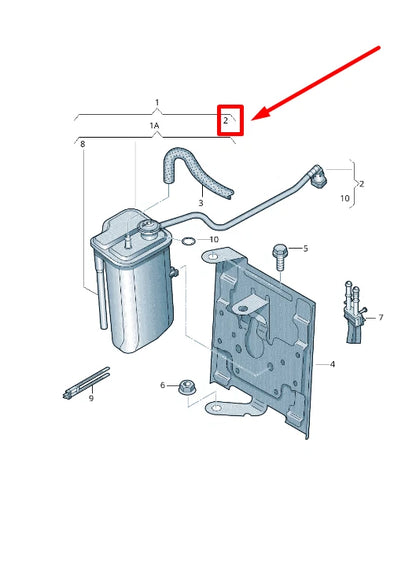 1
2
1A
8
3
2
10
10
5
7
4
6
9