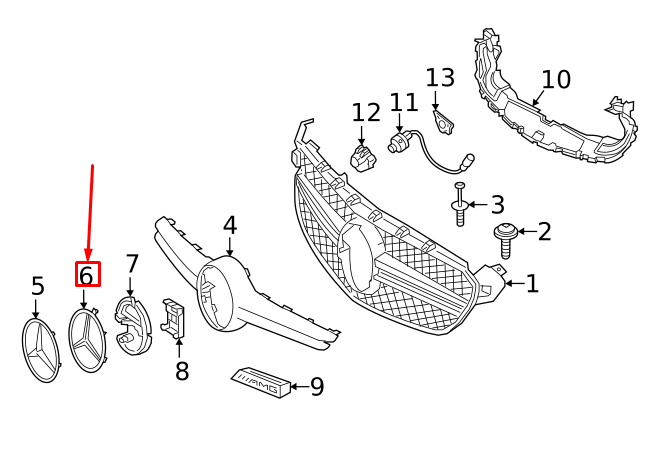 13
10
12
11
3
2
4
1
7
6
5
8
AMG
9