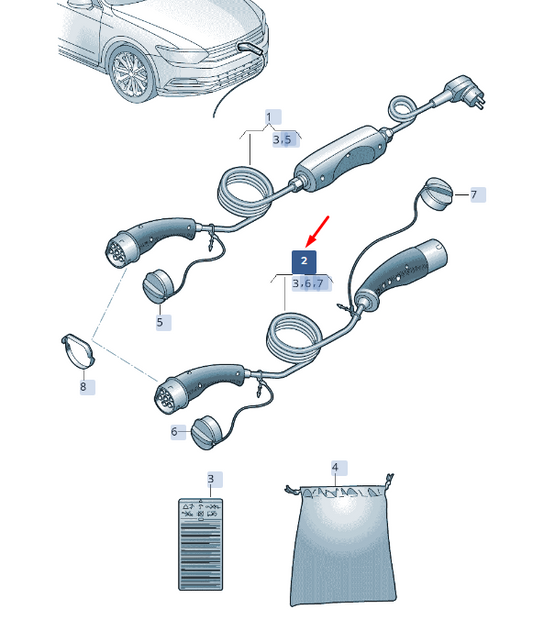 1
3,5
7
2
3,6,7
5
8
6
3
4