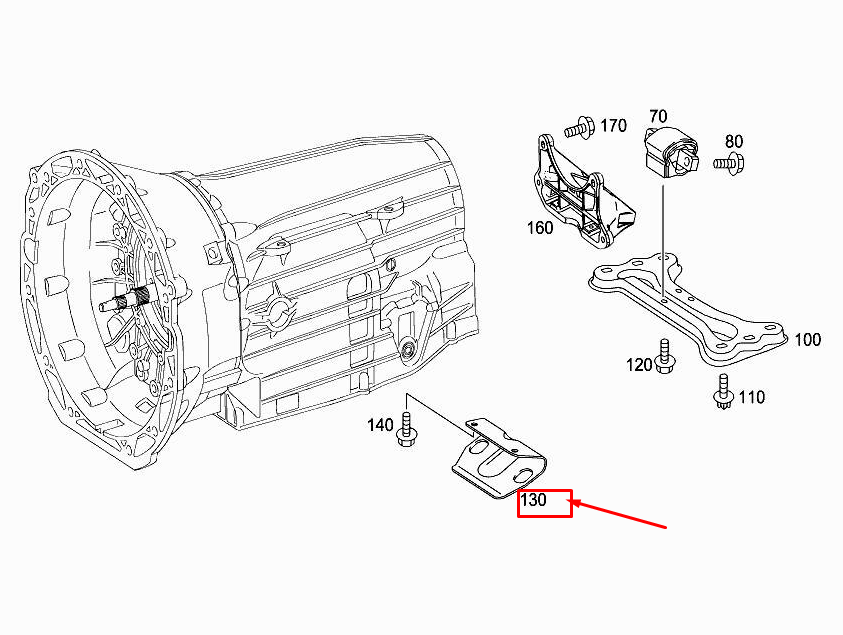 170
70
80
160
100
120
110
140
130