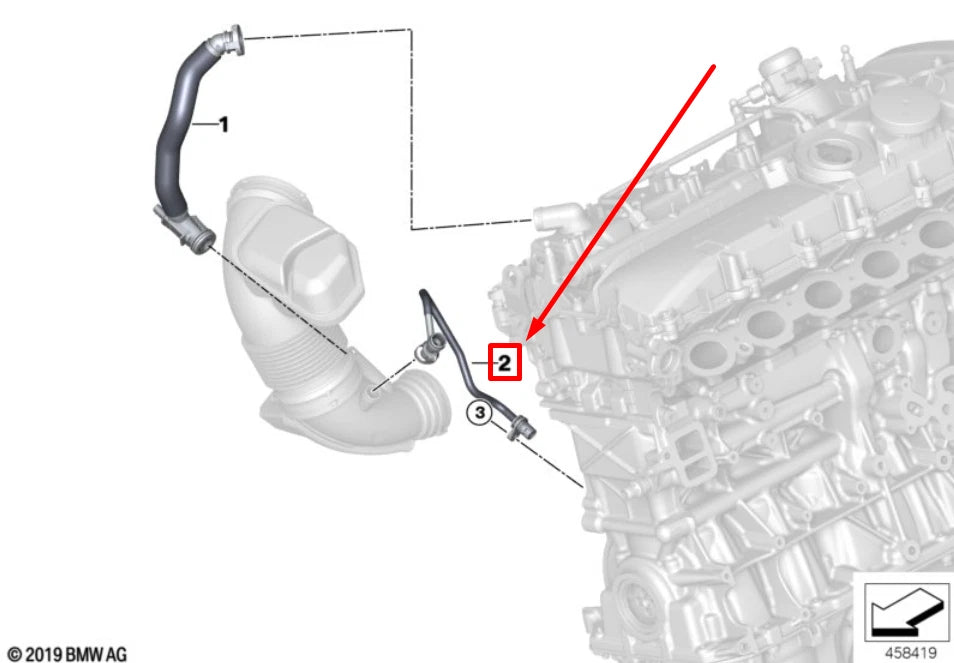 1

2

3

© 2019 BMW AG

458419