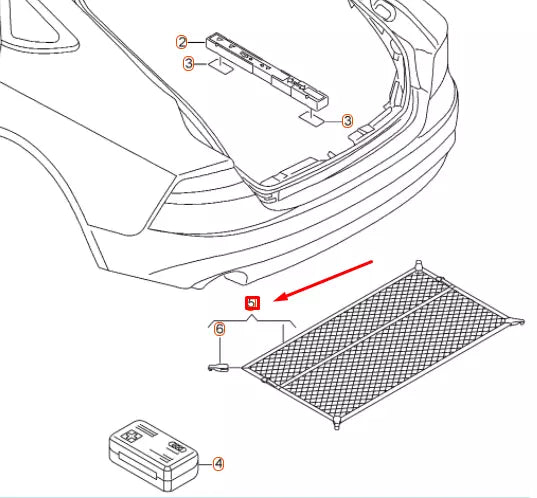 2
3
3
5
6
4