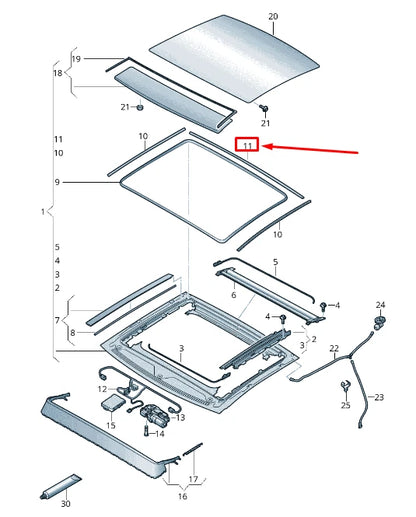 20
19
18
21
21
11
10
10
11
9
10
1
5
4
3
2
5
6
4
4
24
7
8
2
3
3
22
12
15
13
14
25
23
17
16
30