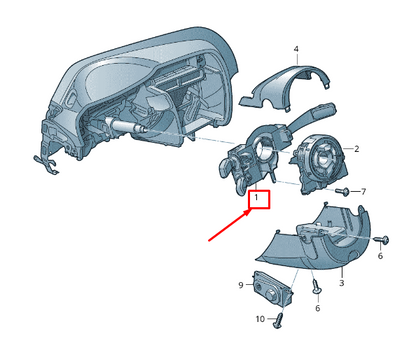 4
2
7
1
6
3
9
6
10