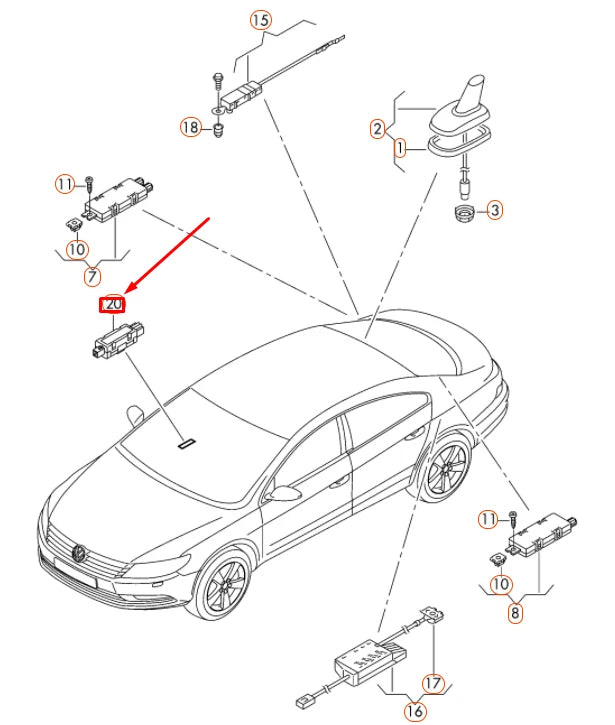 15
18
2
1
3
11
10
7
20
11
10
8
17
16