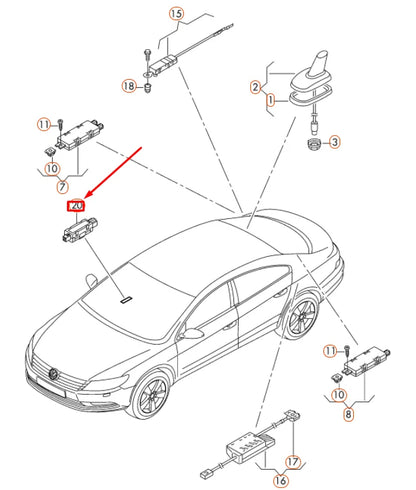 15
18
2
1
3
11
10
7
20
11
10
8
17
16