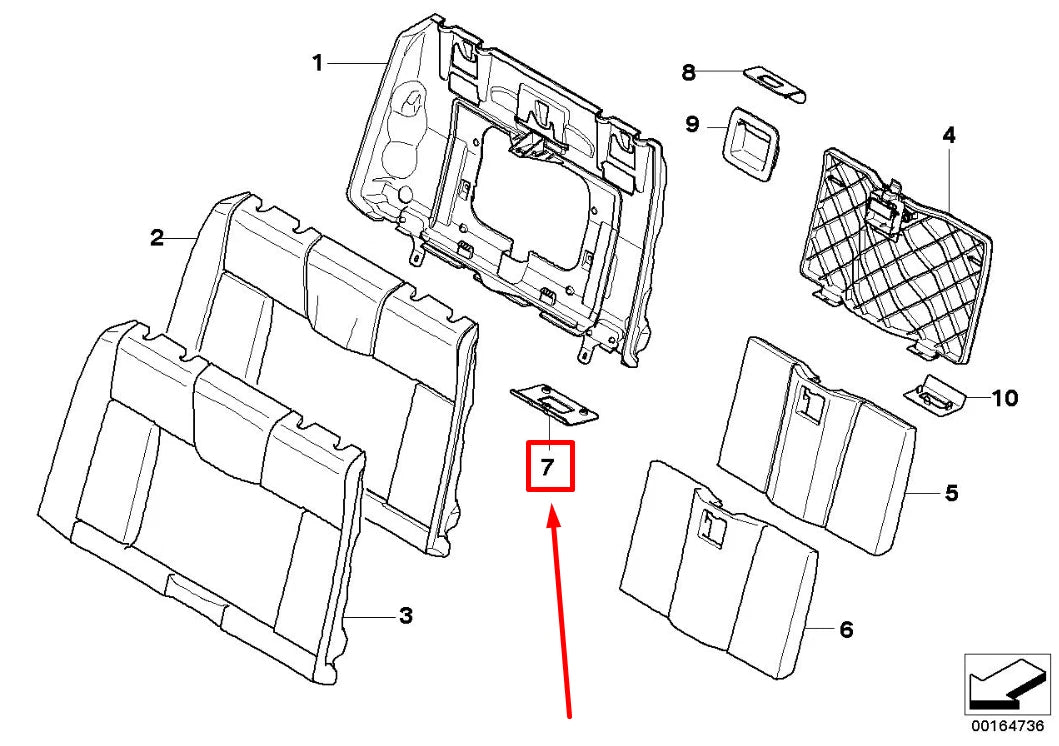 1
8
9
4
2
10
7
5
3
6
00164736