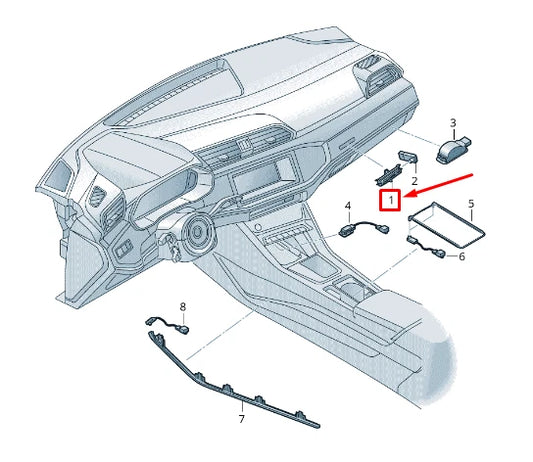 3
2
1
4
5
6
8
7