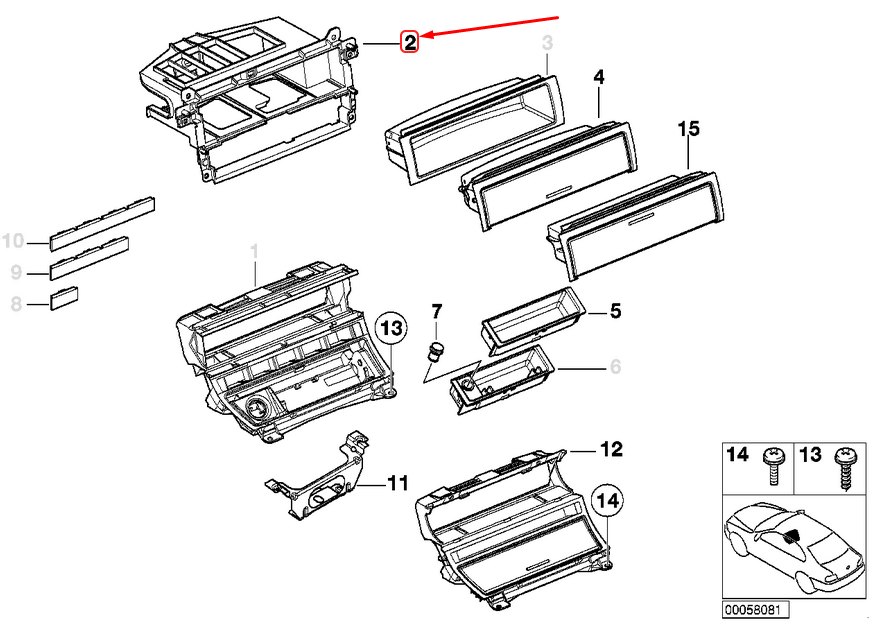 2
3
4
15
10
9
8
1
13
7
5
6
12
11
14
14
13
00058081