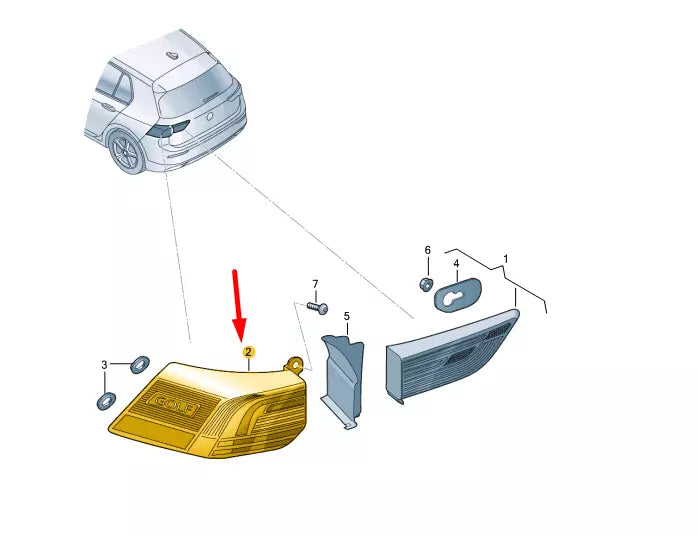 6
4
1
7
5
2
3
GOLF