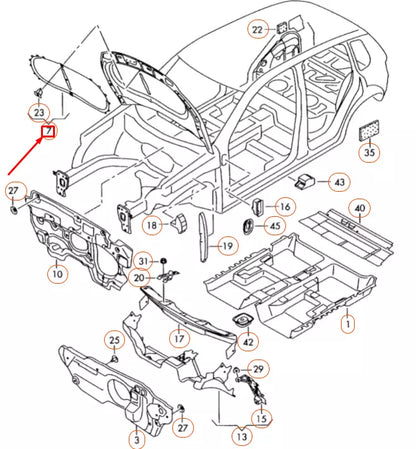 22
23
7
35
27
43
16
40
18
45
19
10
31
20
1
17
42
25
29
15
27
3
13