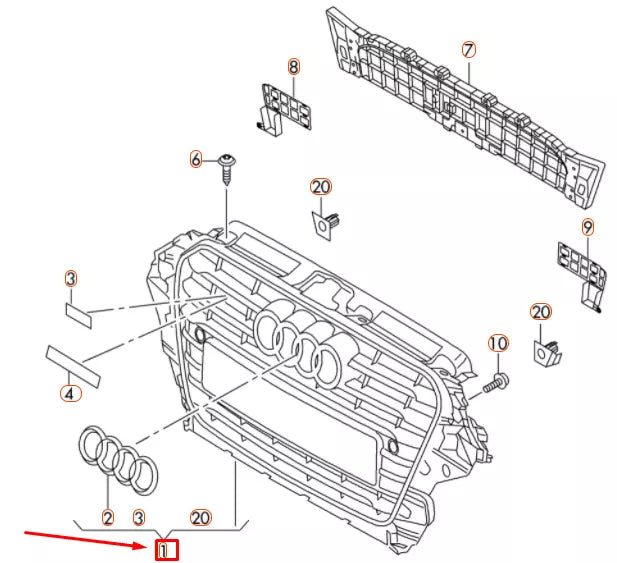 7
8
6
20
9
3
20
10
4
2
3
20
1