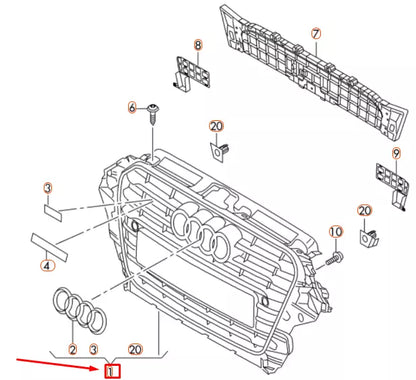 7
8
6
20
9
3
20
10
4
2
3
20
1