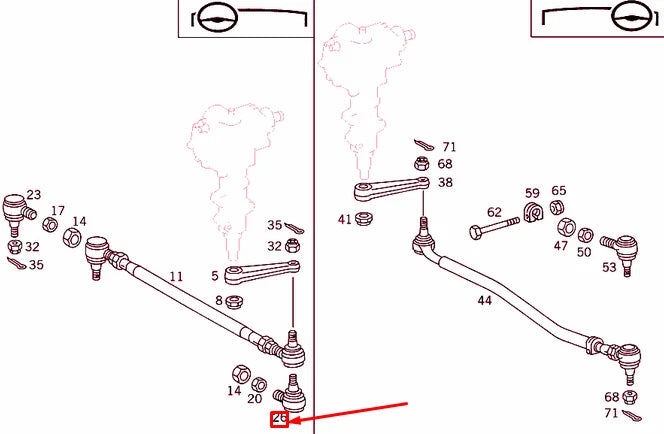 23
17
14
32
35
11
35
32
5
8
14
20
26
71
68
38
41
62
59
65
47
50
53
44
68
71