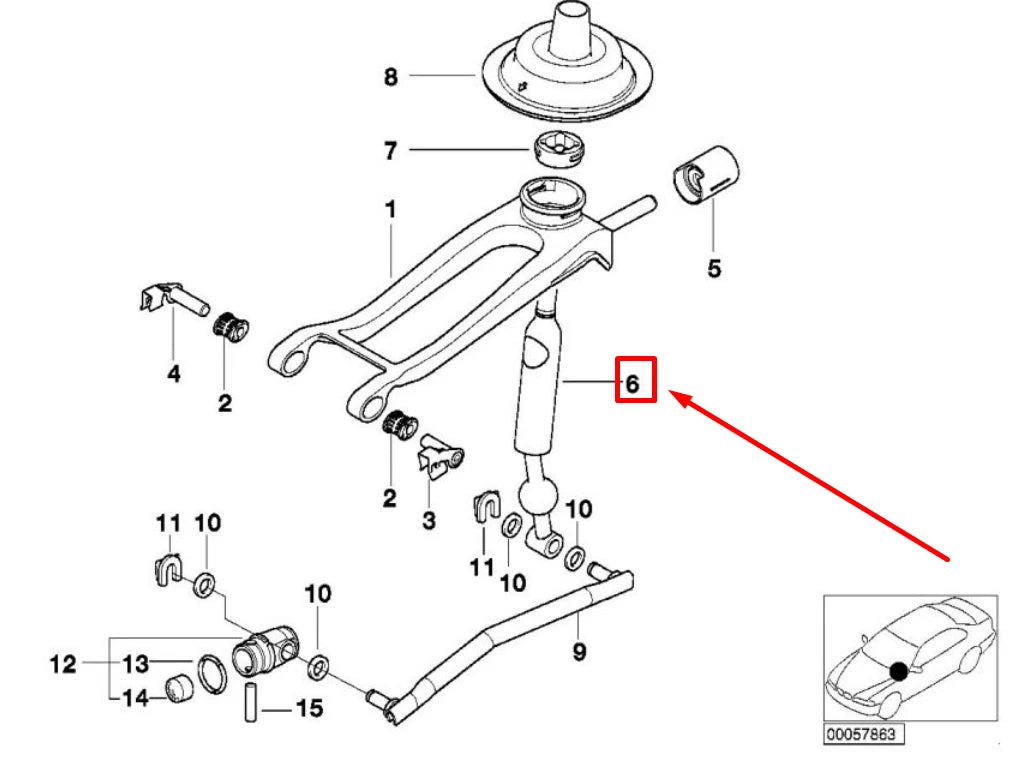 8
7
1
5
4
2
6
2
3
11
10
10
11
10
10
9
12
13
14
15
00057863