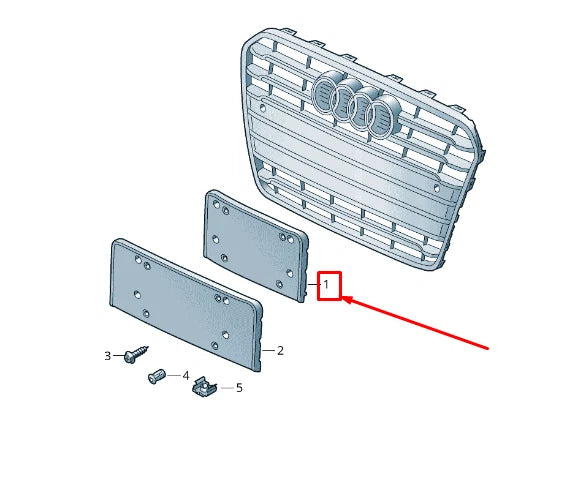 1
2
3
4
5