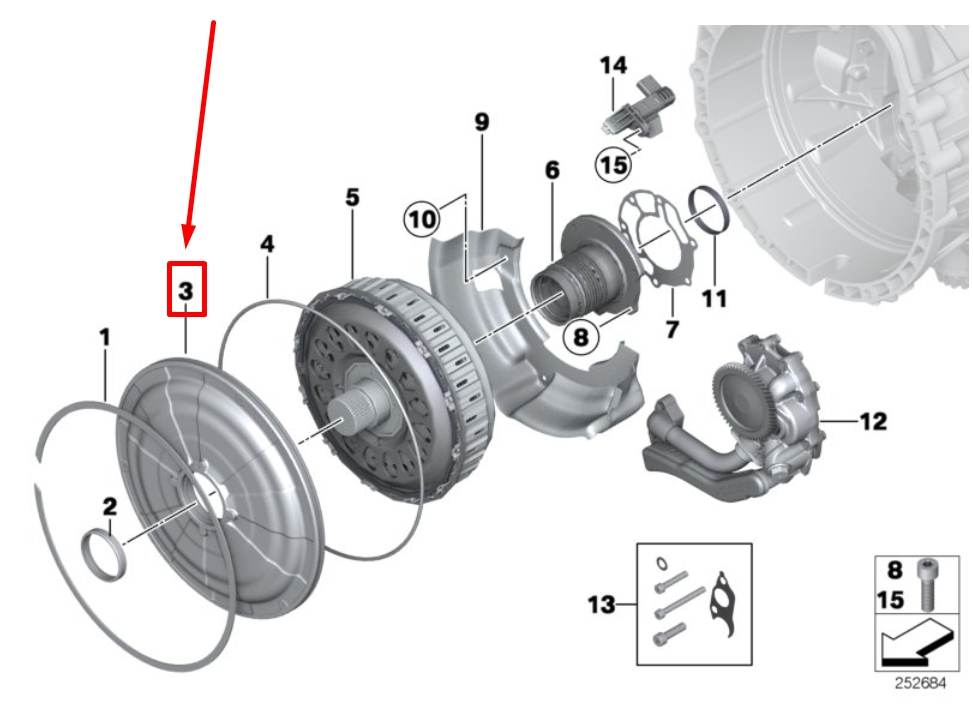 14
9
15
6
5
10
4
3
11
8
7
1
12
2
13
8
15
252684