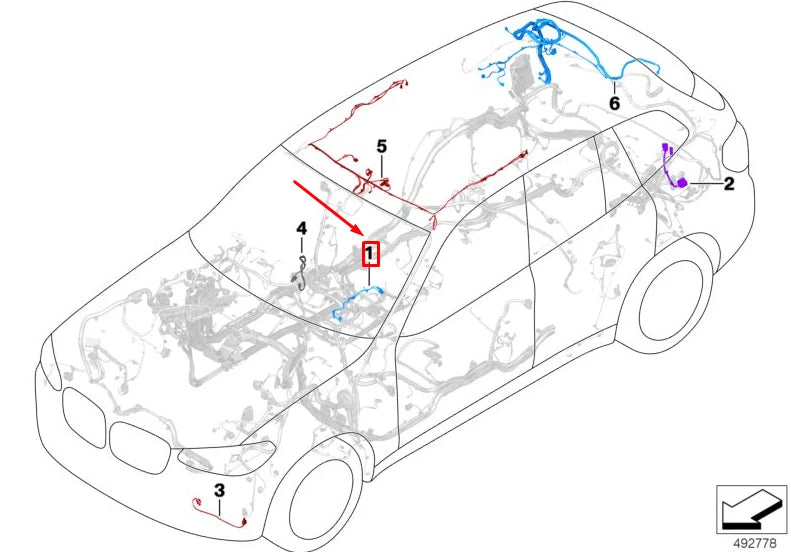 6
5
2
4
1
3
492778