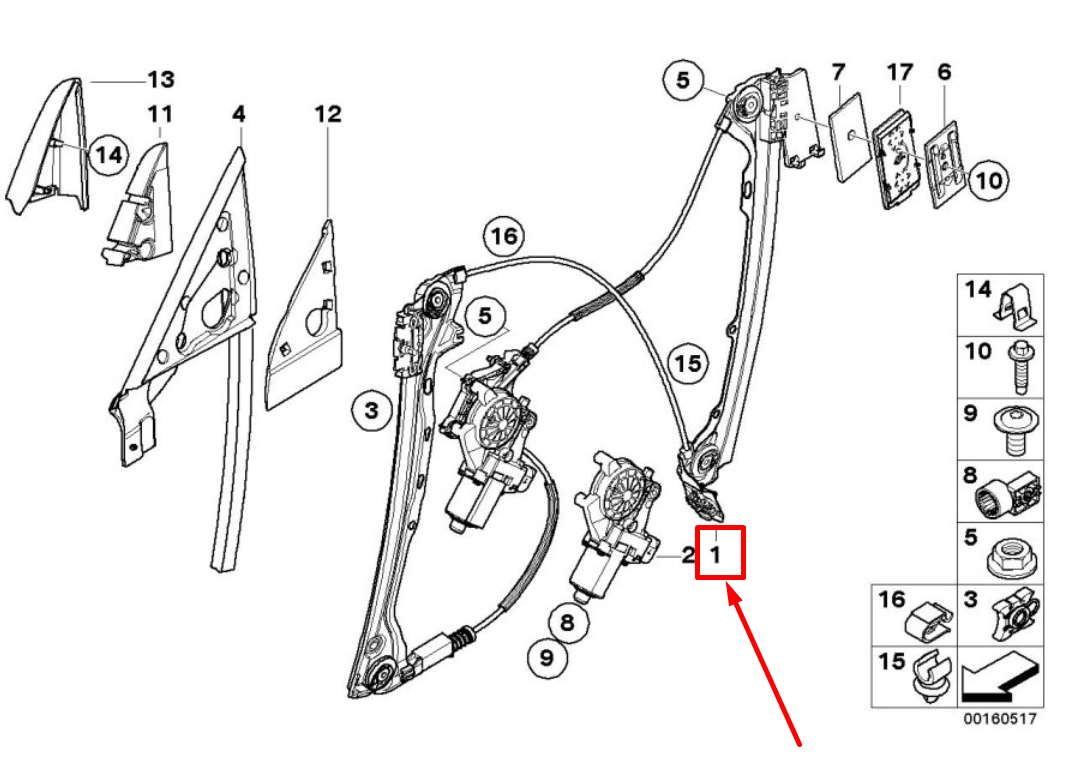 13
11
4
12
14
5
7
17
6
10
16
5
15
3
2
1
8
9
14
10
9
8
5
16
3
15
00160517