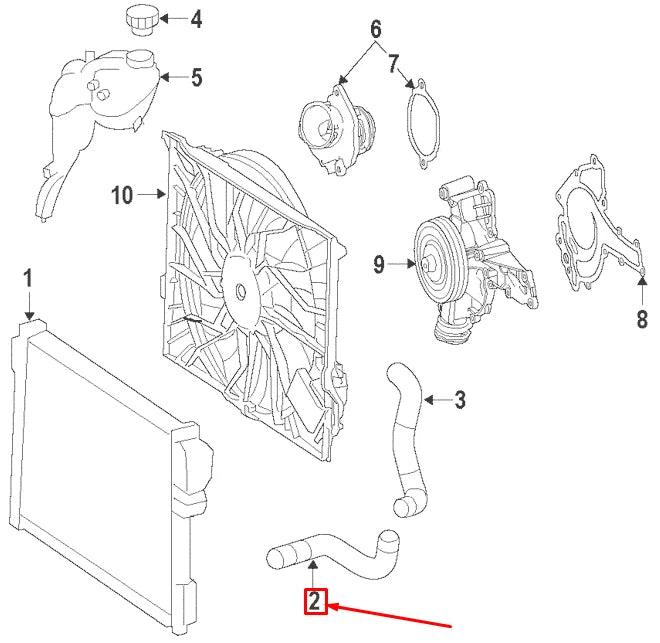 4
5
6
7
10
9
8
1
3
2