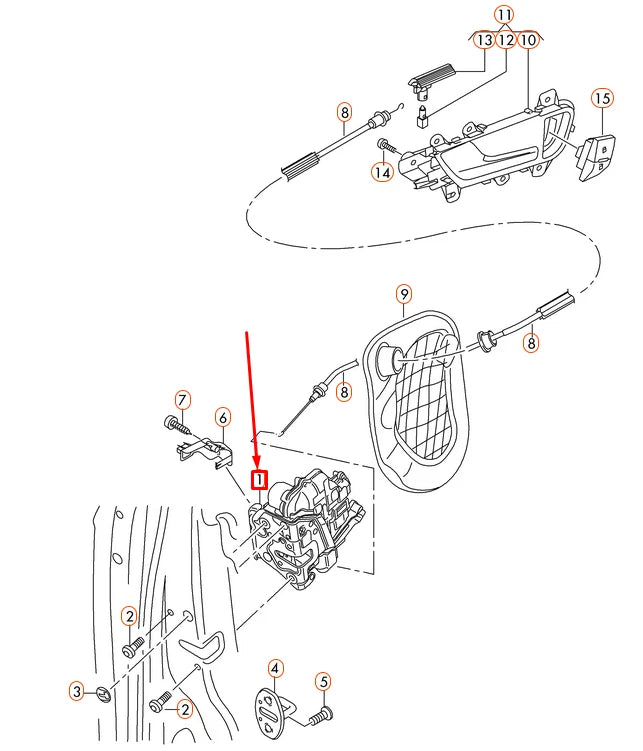 11
13
12
10
15
8
14
9
8
8
7
6
1
2
3
2
4
5