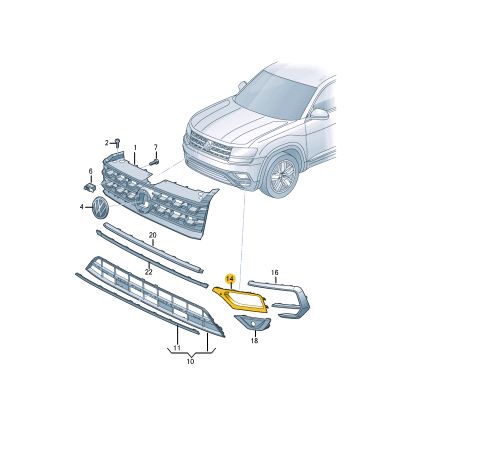 2
1
7
6
4
20
22
14
16
18
11
10