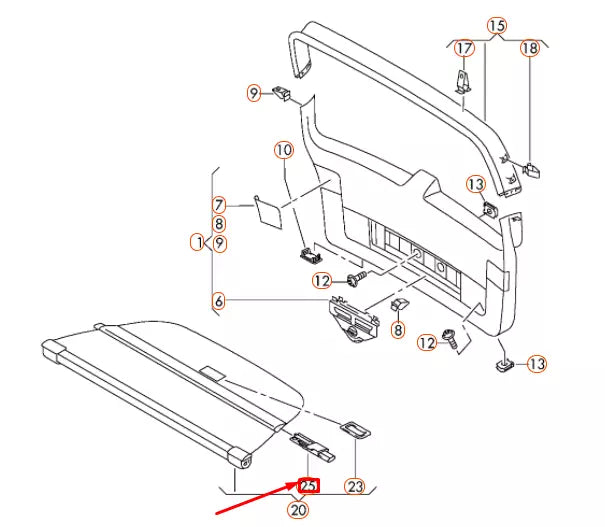 15
17
18
9
10
13
7
8
1
9
12
6
8
12
13
25
23
20