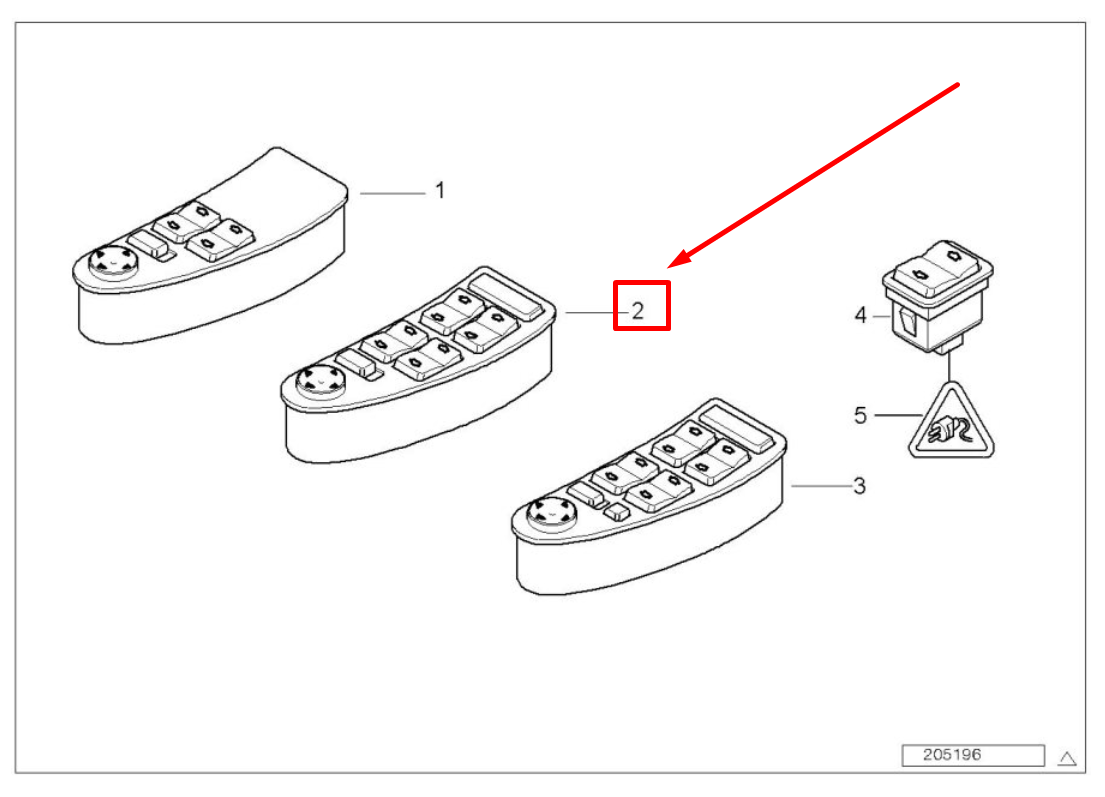 1
2
4
5
3
205196