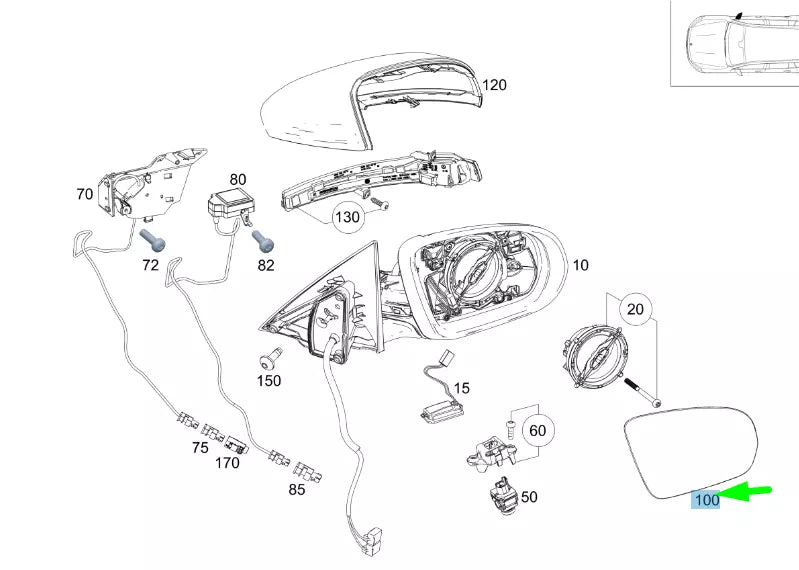 120
70
80
130
72
82
10
20
150
15
60
75
170
85
50
100