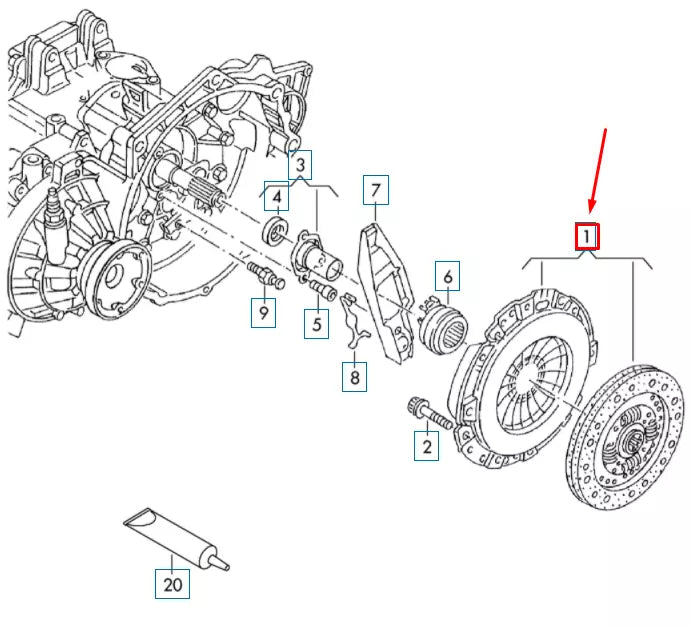 3
4
7
1
6
9
5
8
2
20