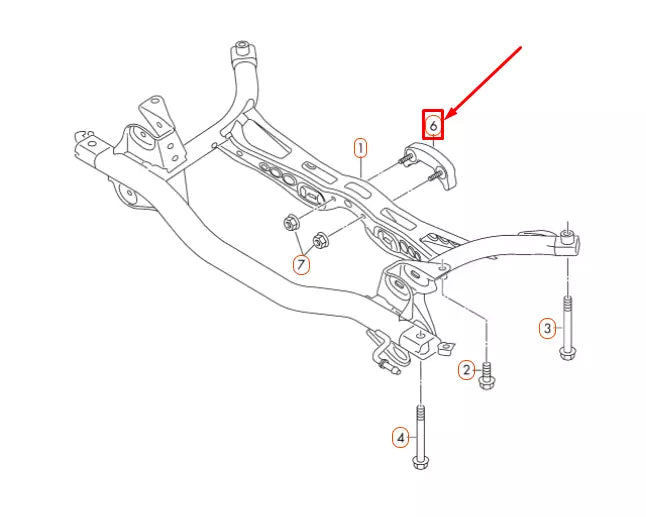 6
1
7
3
2
4