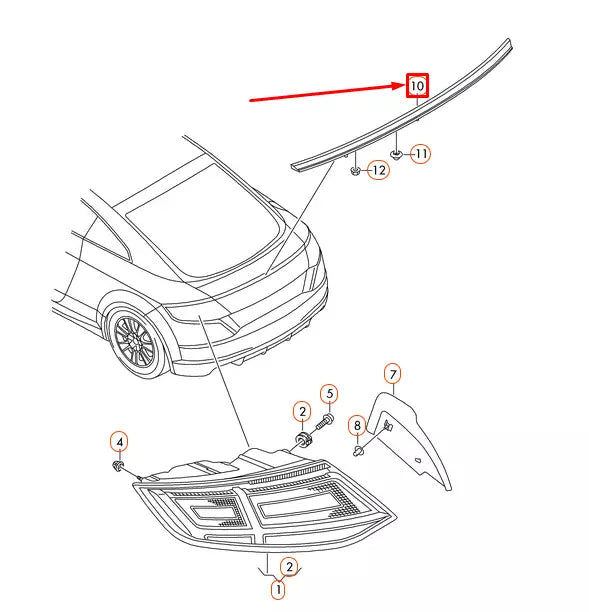 10
11
12
7
5
2
8
4
2
1