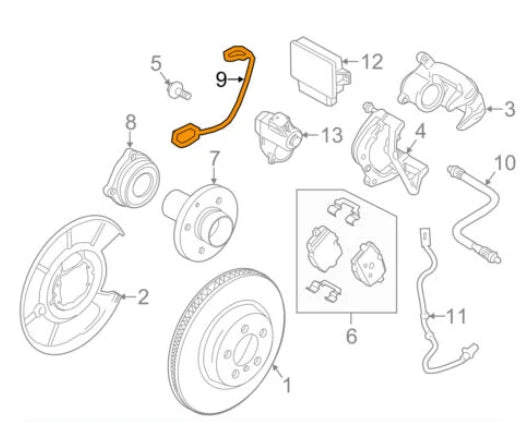 5
9
12
3
8
13
4
7
10
2
6
11
1