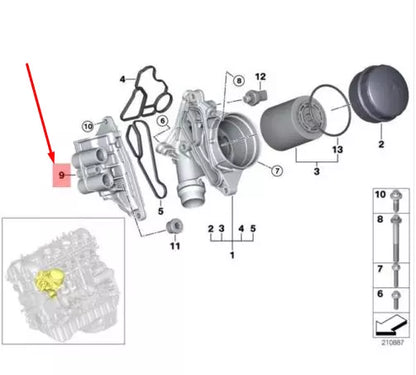 4
8
12
10
6
9
5
7
13
3
2
11
2 3 4 5
1
10
8
7
6
210887