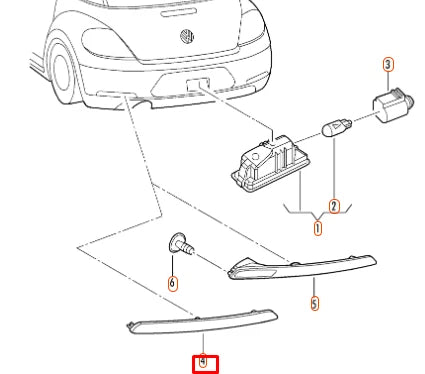 3
2
1
6
5
4