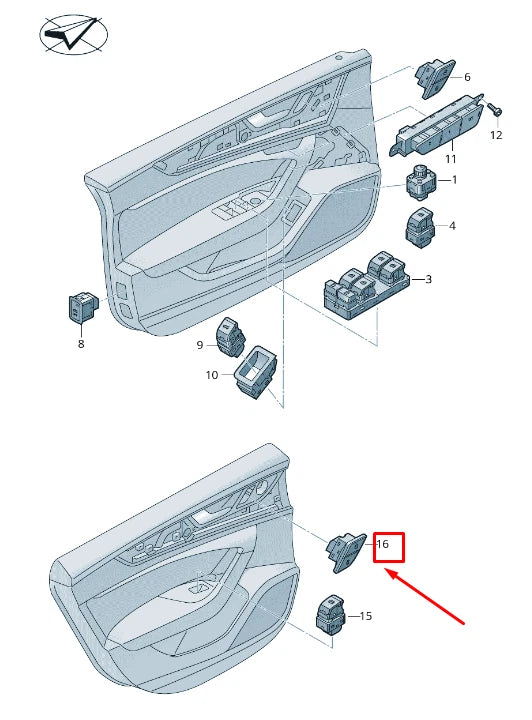 6
12
11
1
4
3
8
9
10
16
15