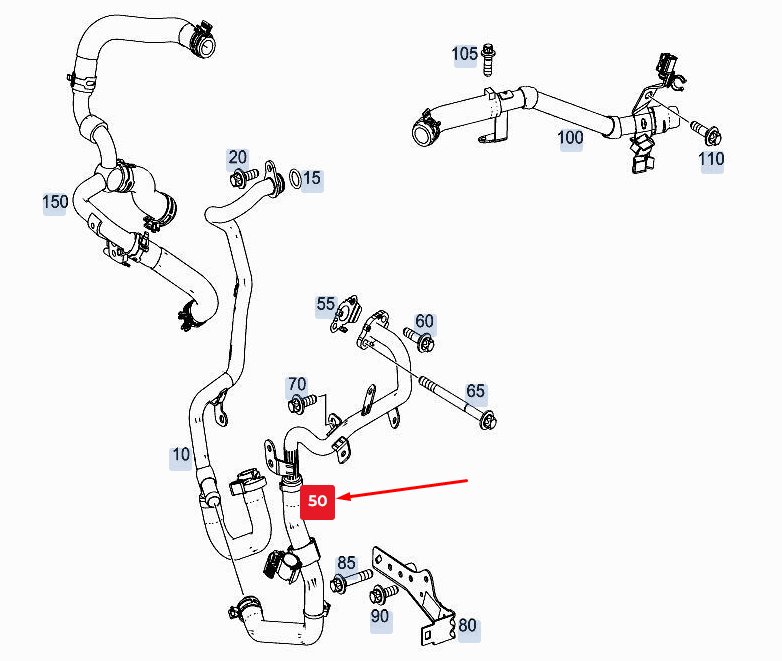 105
100
110
20
15
150
55
60
70
65
10
50
85
90
80