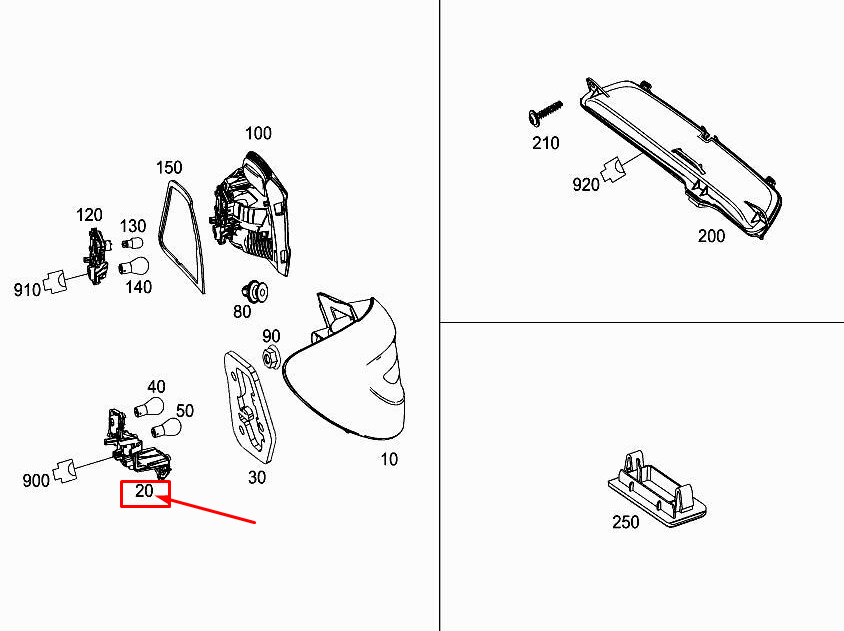 100
150
120
130
910
140
80
90
40
50
900
20
30
10
210
920
200
250