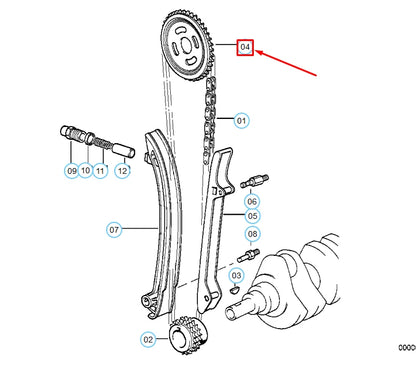 04
01
09
10
11
12
06
05
07
08
03
02
0000