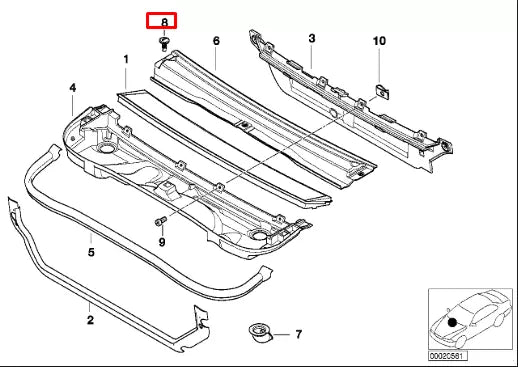 8
6
3
10
1
4
9
5
2
7
00020561