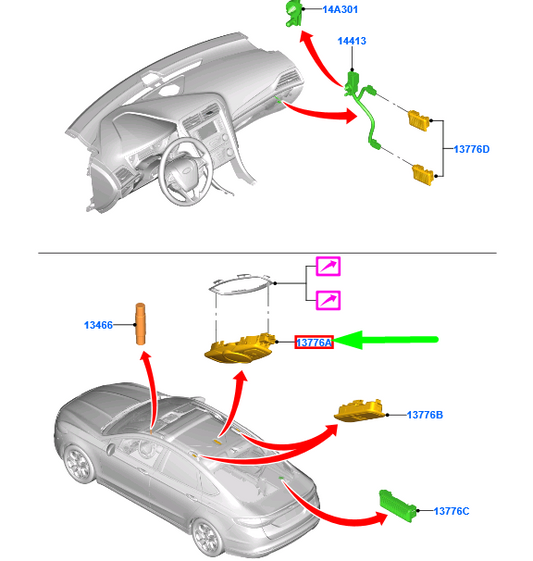 14A301
14413
13776D
13466
13776A
13776B
13776C