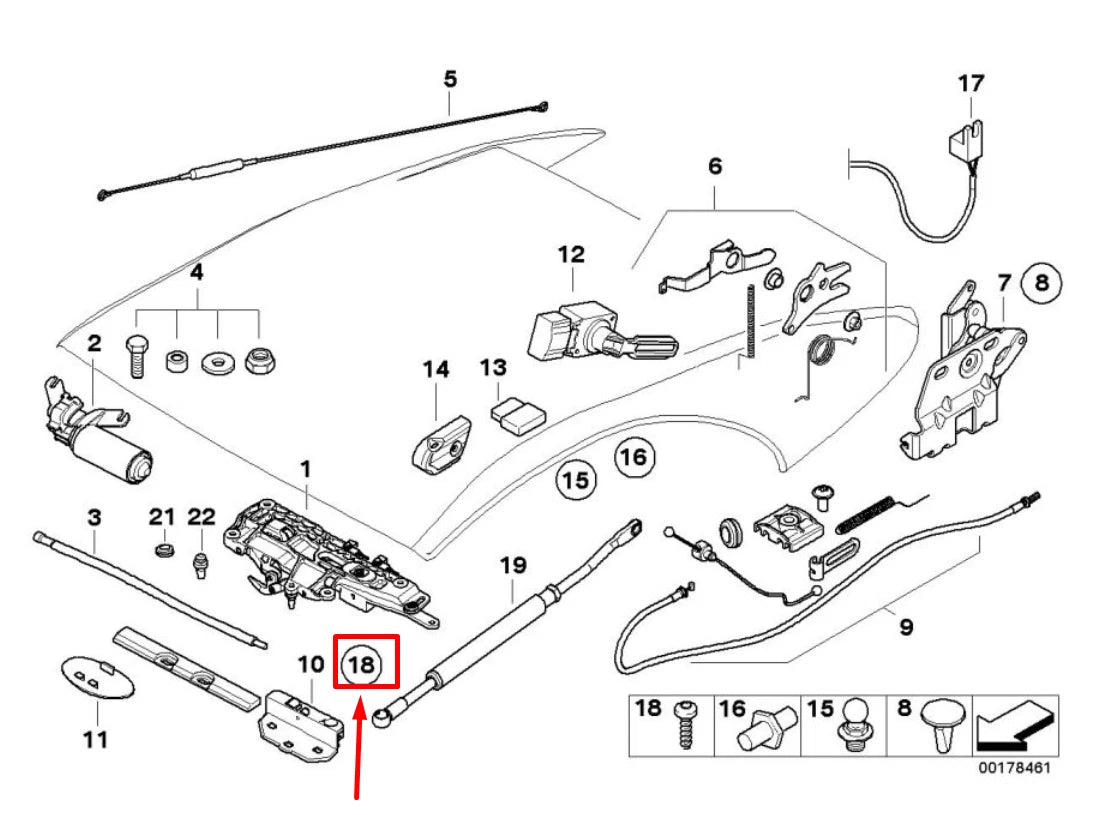 5
17
6
12
4
7
8
2
14
13
16
15
1
3
21
22
19
9
10
18
11
18
16
15
8
00178461