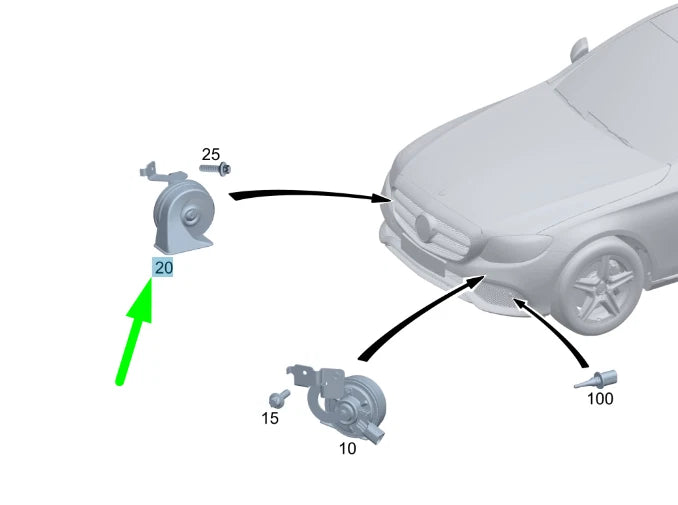 25

20

15

10

100