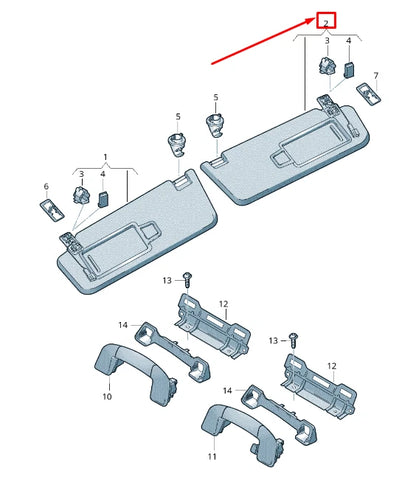 2
3
4
7
5
5
1
3
4
6
13
12
14
13
12
10
14
11