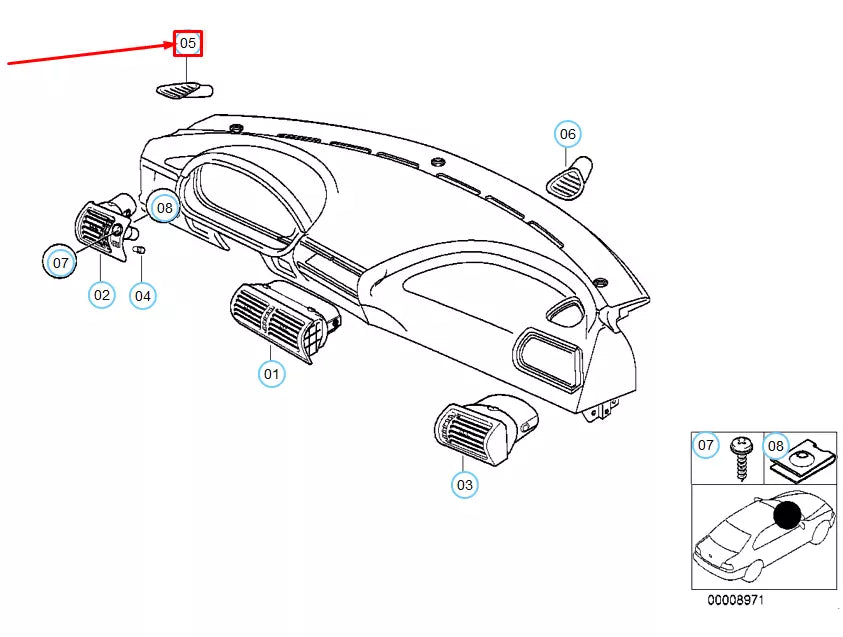 05
06
08
07
02
04
01
03
07
08
00008971