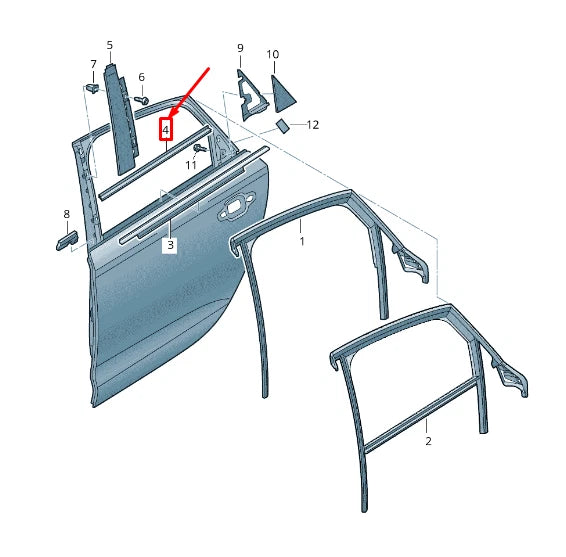 5
7
6
9
10
4
12
11
8
3
1
2