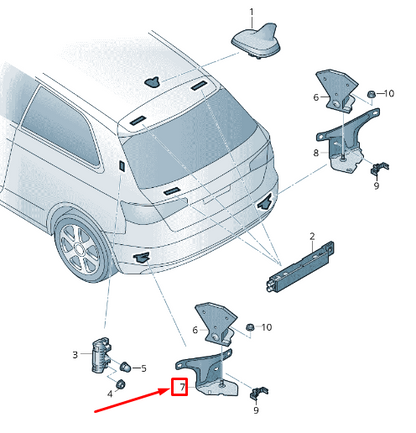 1
6
10
8
9
2
6
10
3
5
4
7
9