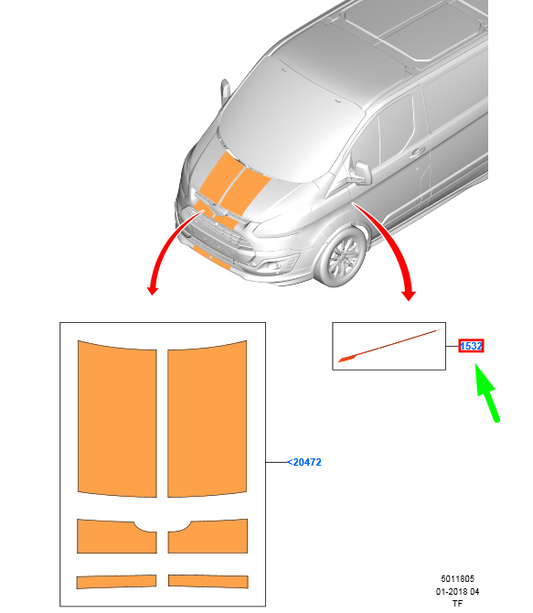 1532

<20472

5011805
01-2018 04
TF