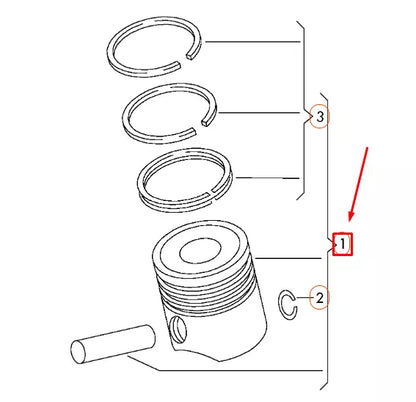 3
1
2