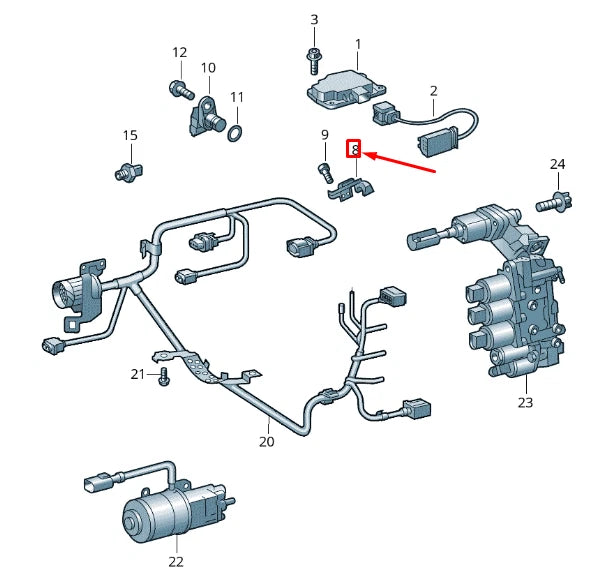 3
1
12
10
11
2
15
9
8
24
21
20
23
22